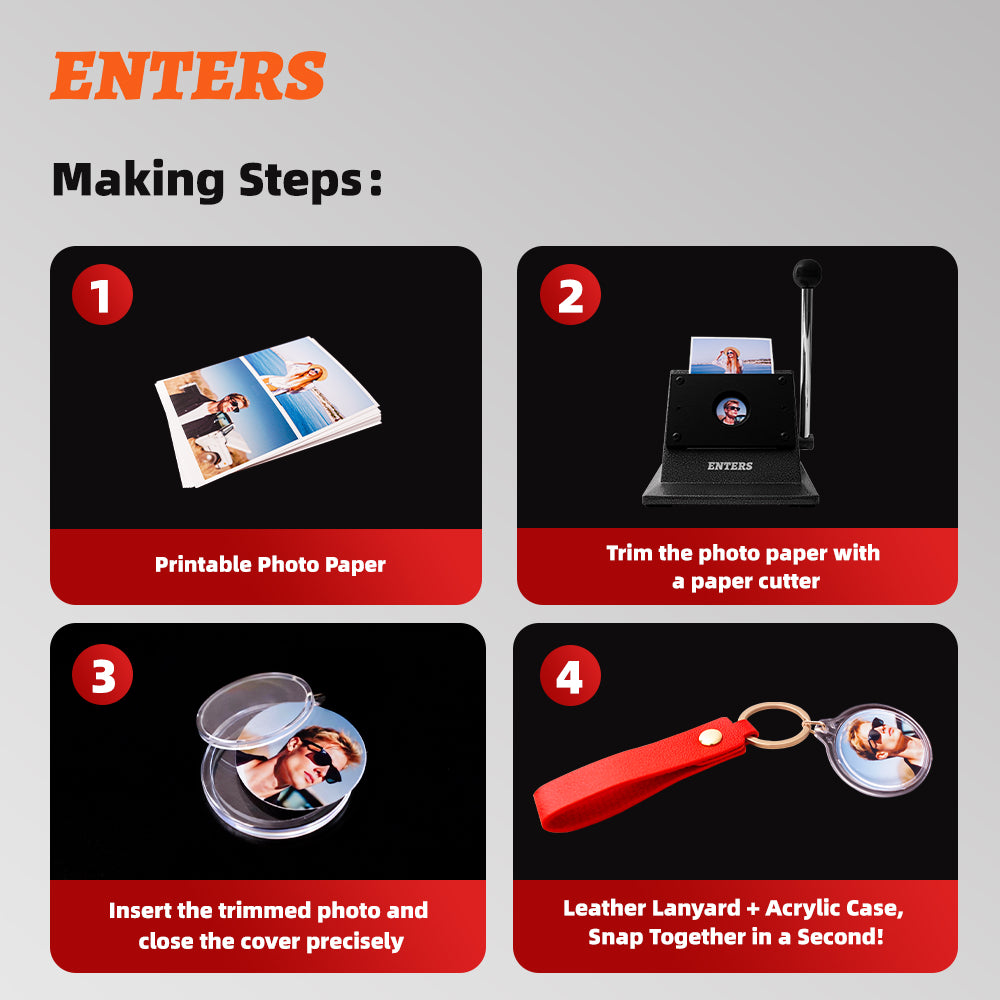 ENTERS

Making Steps:

1

Printable Photo Paper

2

ENTERS

Trim the photo paper with a paper cutter

3

Insert the trimmed photo and close the cover precisely

4

Leather Lanyard + Acrylic Case, Snap Together in a Second!